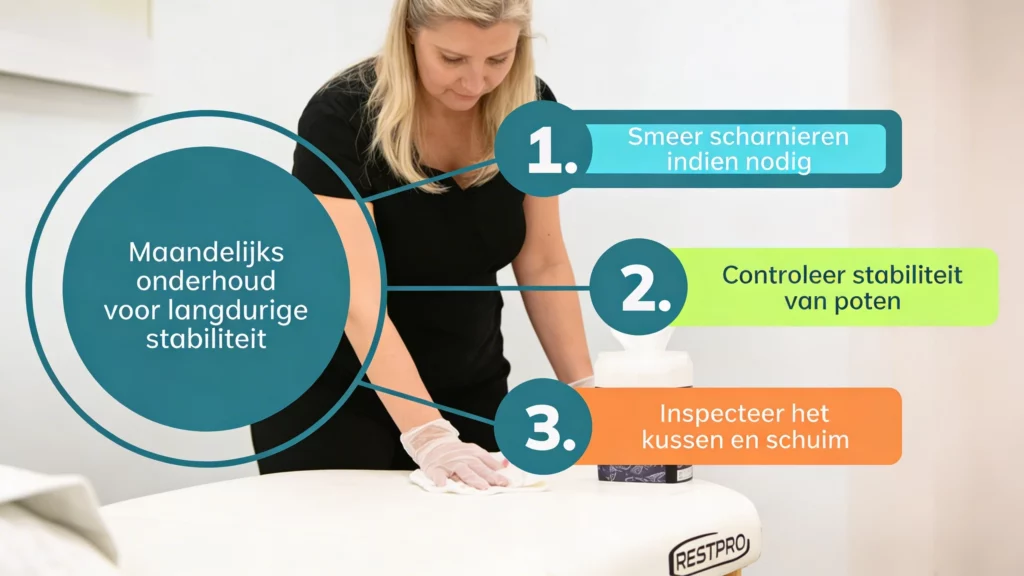 Maandelijks onderhoud voor langdurige stabiliteit

1. Smeer scharnieren indien nodig

2. Controleer stabiliteit van poten

3. Inspecteer het kussen en schuim

RESTPRO